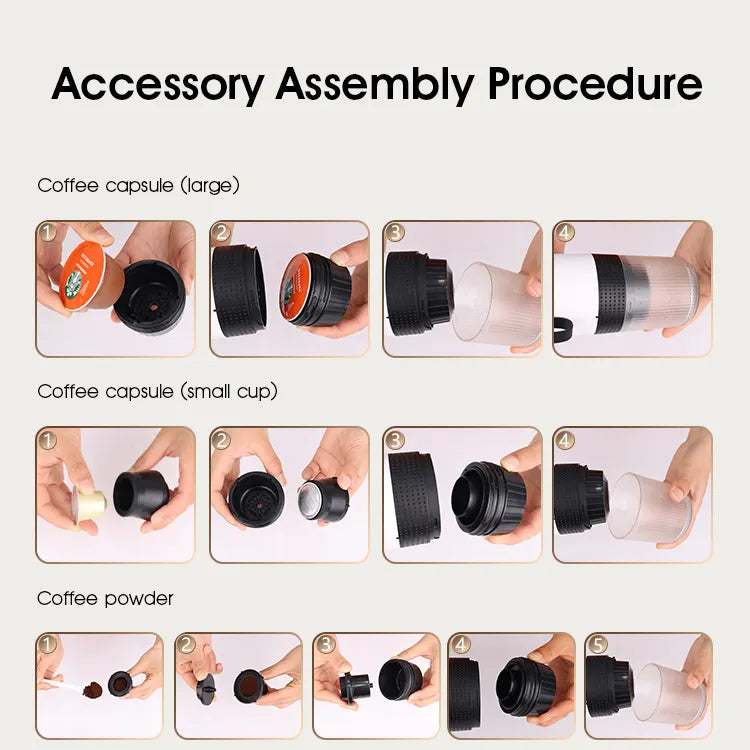 Accessory Assembly Procedure

Coffee capsule (large)

1 2 3 4

Coffee capsule (small cup)

1 2 3 4

Coffee powder

1 2 3 4 5