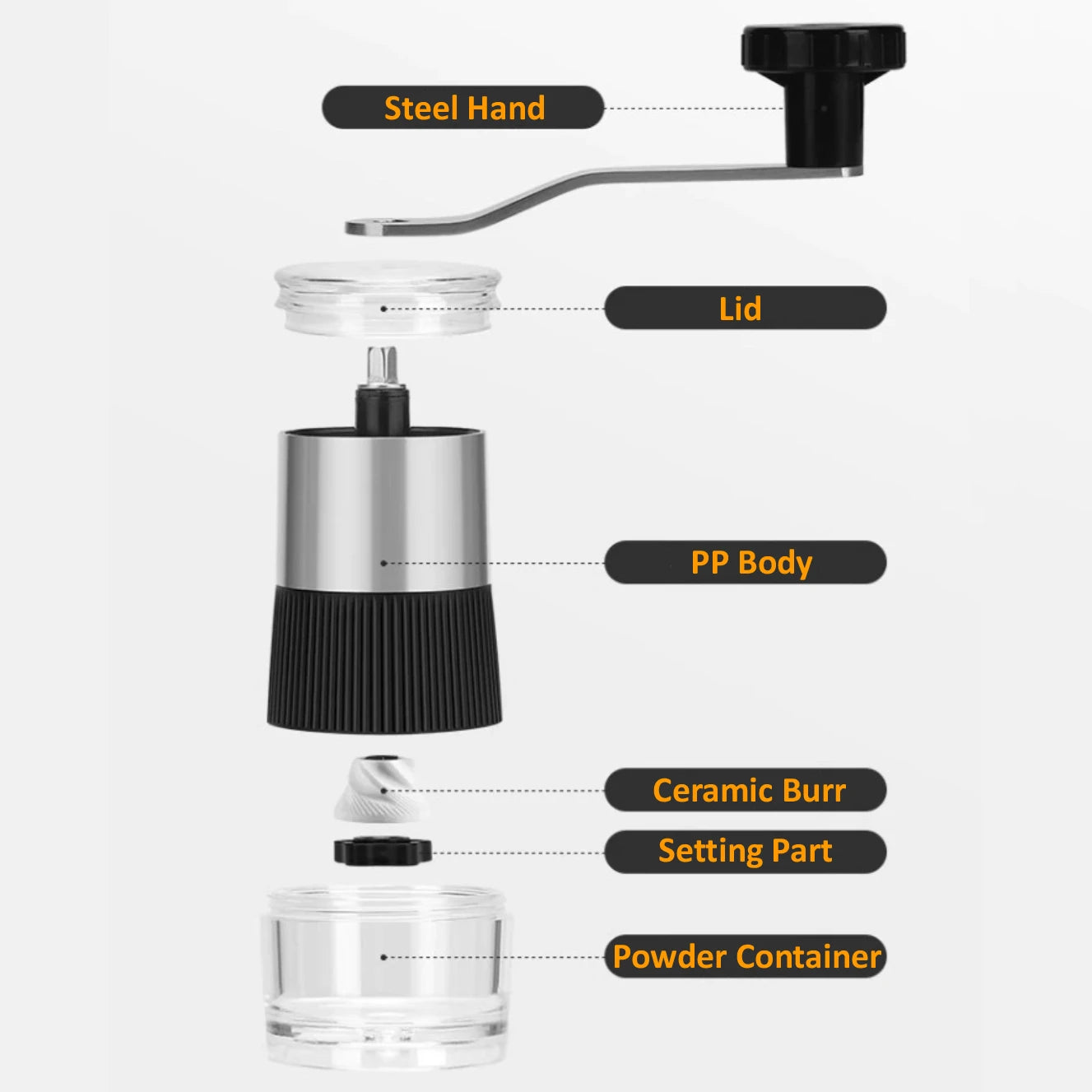 Steel Hand

Lid

PP Body

Ceramic Burr

Setting Part

Powder Container