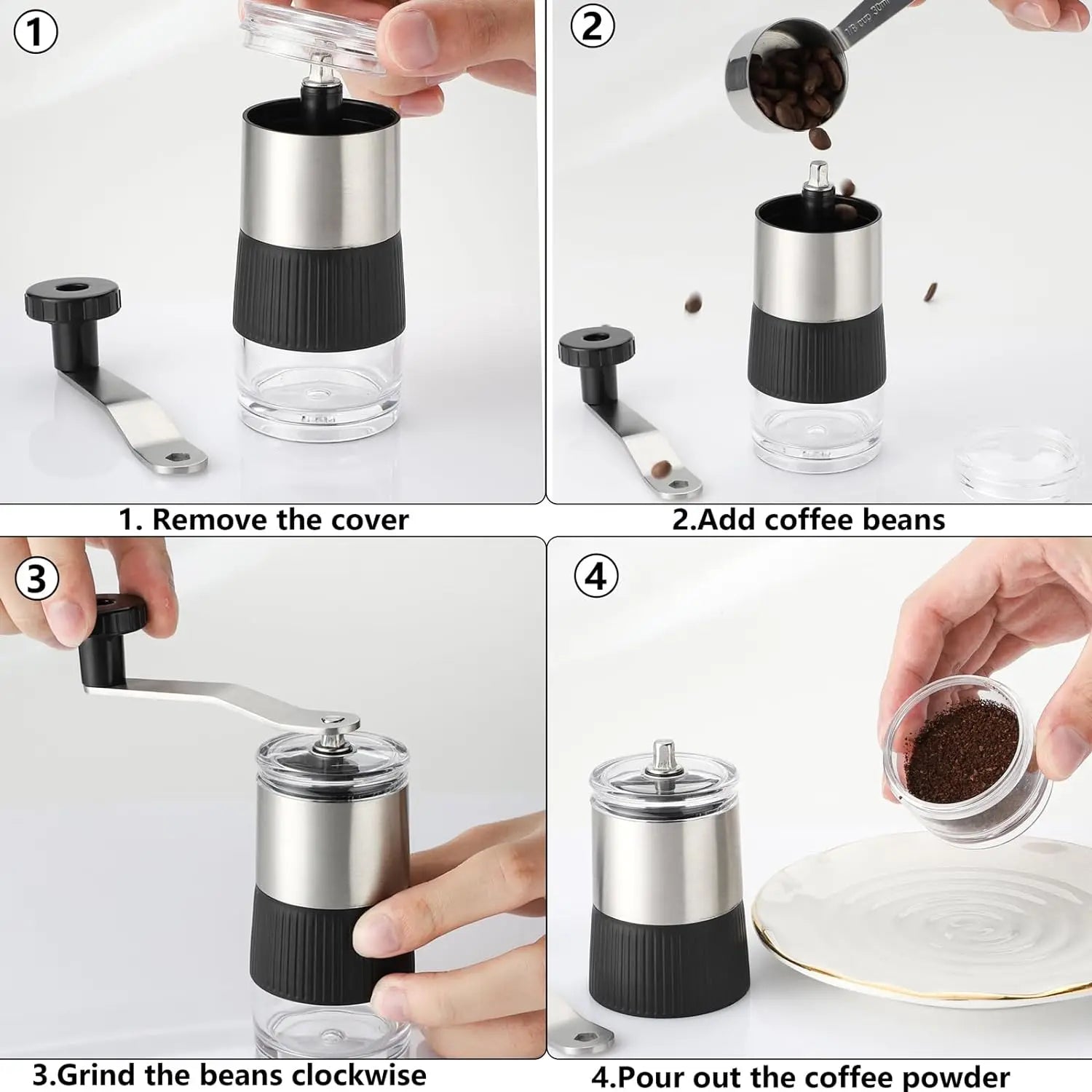 ①

1. Remove the cover

②

1/8 cup 30ml

2.Add coffee beans

③

3.Grind the beans clockwise

④

4.Pour out the coffee powder